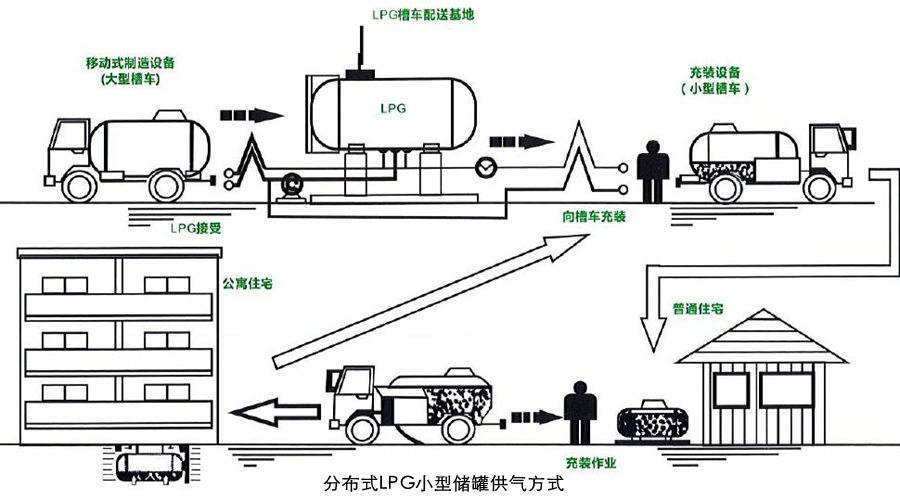 LPG槽车配送基地

移动式制造设备
(大型槽车)

LPG

充装设备
(小型槽车)

LPG接受

向槽车充装

公寓住宅

普通住宅

充装作业

分布式LPG小型储罐供气方式